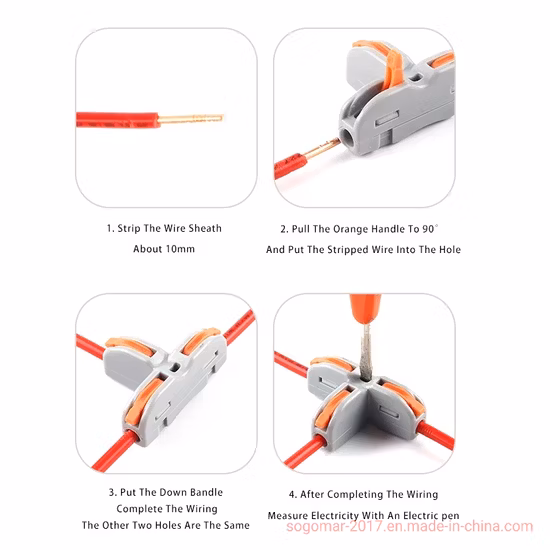 1. Strip The Wire Sheath
About 10mm

2. Pull The Orange Handle To 90°
And Put The Stripped Wire Into The Hole

3. Put The Down Bandle
Complete The Wiring
The Other Two Holes Are The Same

4. After Completing The Wiring
Measure Electricity With An Electric pen

sogomar-2017.en.made-in-china.com